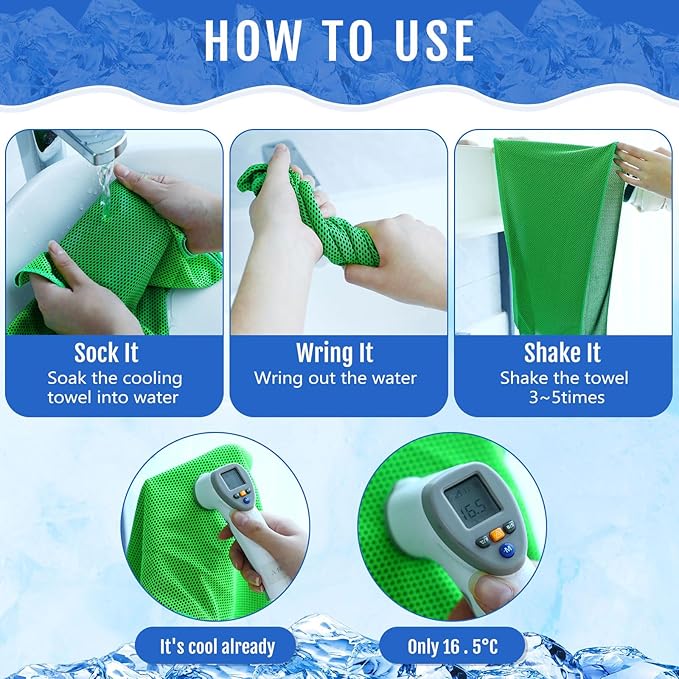 HOW TO USE

Sock It
Soak the cooling towel into water

Wring It
Wring out the water

Shake It
Shake the towel 3~5times

16.5

It's cool already

Only 16 . 5°C