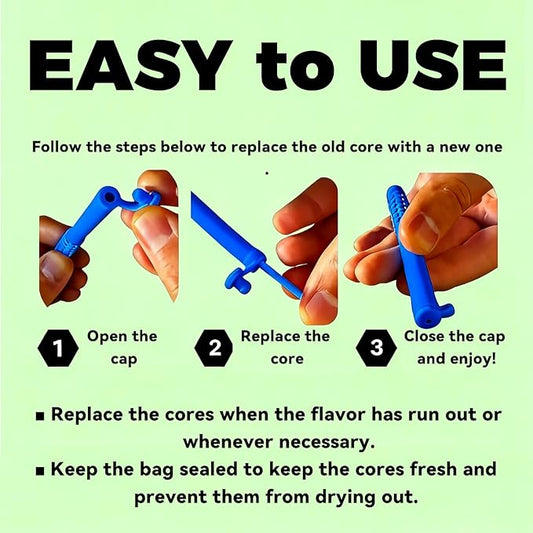 EASY to USE

Follow the steps below to replace the old core with a new one

1 Open the cap

2 Replace the core

3 Close the cap and enjoy!

▪ Replace the cores when the flavor has run out or whenever necessary.

▪ Keep the bag sealed to keep the cores fresh and prevent them from drying out.