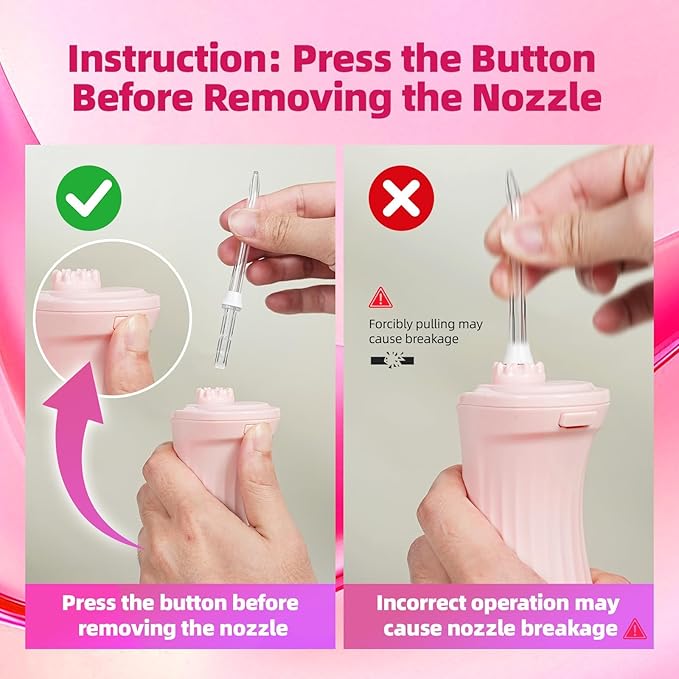 Instruction: Press the Button Before Removing the Nozzle

Press the button before removing the nozzle

Forcibly pulling may cause breakage

Incorrect operation may cause nozzle breakage