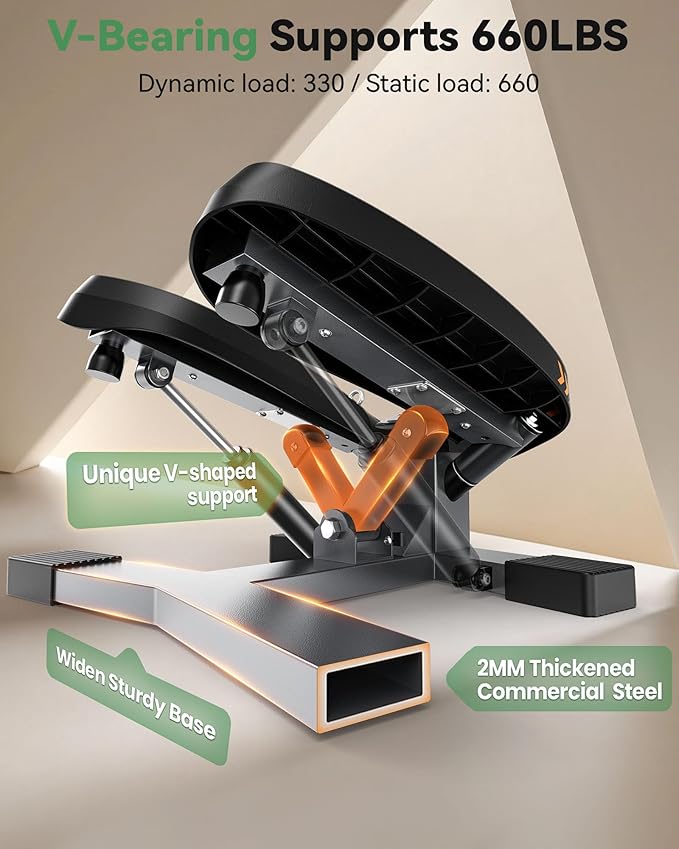 V-Bearing Supports 660LBS
Dynamic load: 330 / Static load: 660

Unique V-shaped support

Widen Sturdy Base

2MM Thickened Commercial Steel