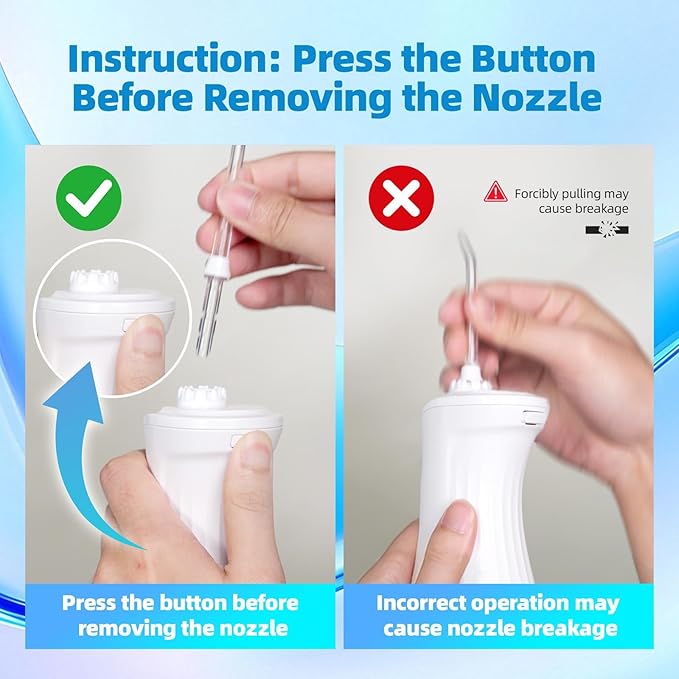 Instruction: Press the Button Before Removing the Nozzle

Press the button before removing the nozzle

Forcibly pulling may cause breakage

Incorrect operation may cause nozzle breakage