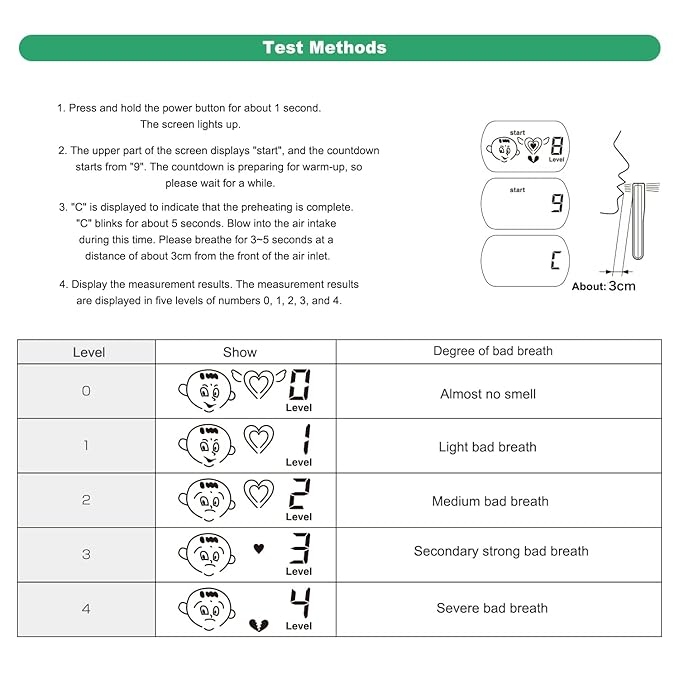 Test Methods

1. Press and hold the power button for about 1 second. The screen lights up.

2. The upper part of the screen displays "start", and the countdown starts from "9". The countdown is preparing for warm-up, so please wait for a while.

3. "C" is displayed to indicate that the preheating is complete. "C" blinks for about 5 seconds. Blow into the air intake during this time. Please breathe for 3~5 seconds at a distance of about 3cm from the front of the air inlet.

4. Display the measurement results. The measurement results are displayed in five levels of numbers 0, 1, 2, 3, and 4.

start
8
Level

start
9

C

About: 3cm

| Level | Show | Degree of bad breath |
|---|---|---|
| 0 | 0 Level | Almost no smell |
| 1 | 1 Level | Light bad breath |
| 2 | 2 Level | Medium bad breath |
| 3 | 3 Level | Secondary strong bad breath |
| 4 | 4 Level | Severe bad breath |