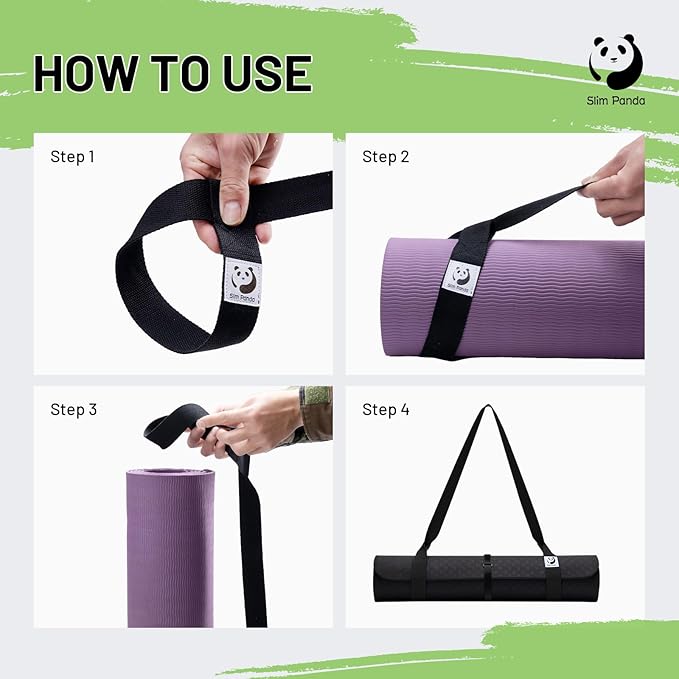 HOW TO USE

Slim Panda

Step 1

Slim Panda

Step 2

Slim Panda

Step 3

Step 4