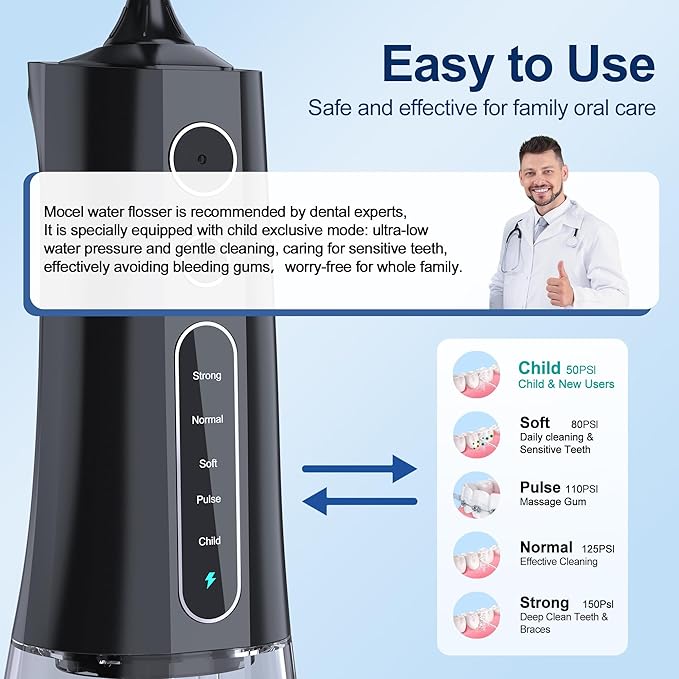 Easy to Use
Safe and effective for family oral care

Mocel water flosser is recommended by dental experts, It is specially equipped with child exclusive mode: ultra-low water pressure and gentle cleaning, caring for sensitive teeth, effectively avoiding bleeding gums, worry-free for whole family.

Strong
Normal
Soft
Pulse
Child

Child 50PSI
Child & New Users

Soft 80PSI
Daily cleaning & Sensitive Teeth

Pulse 110PSI
Massage Gum

Normal 125PSI
Effective Cleaning

Strong 150Psl
Deep Clean Teeth & Braces