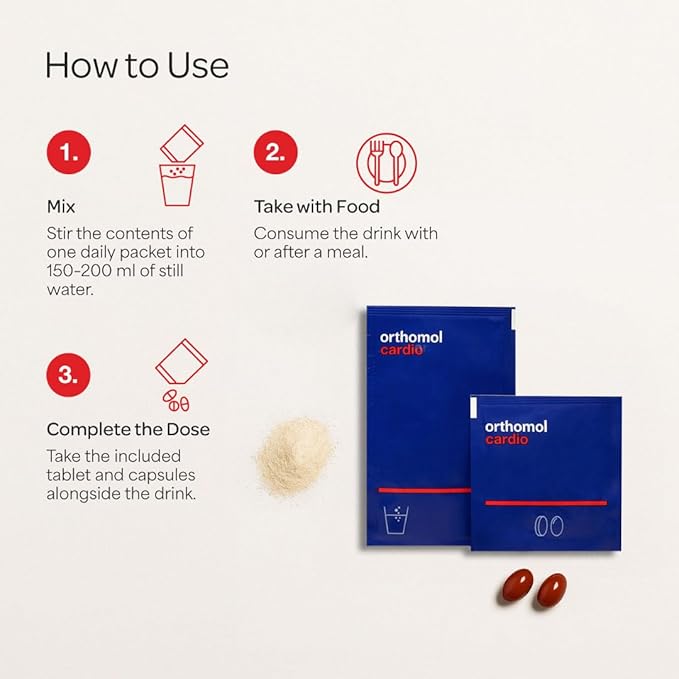 How to Use

1.

Mix

Stir the contents of one daily packet into 150-200 ml of still water.

2.

Take with Food

Consume the drink with or after a meal.

3.

Complete the Dose

Take the included tablet and capsules alongside the drink.

orthomol cardio

orthomol cardio