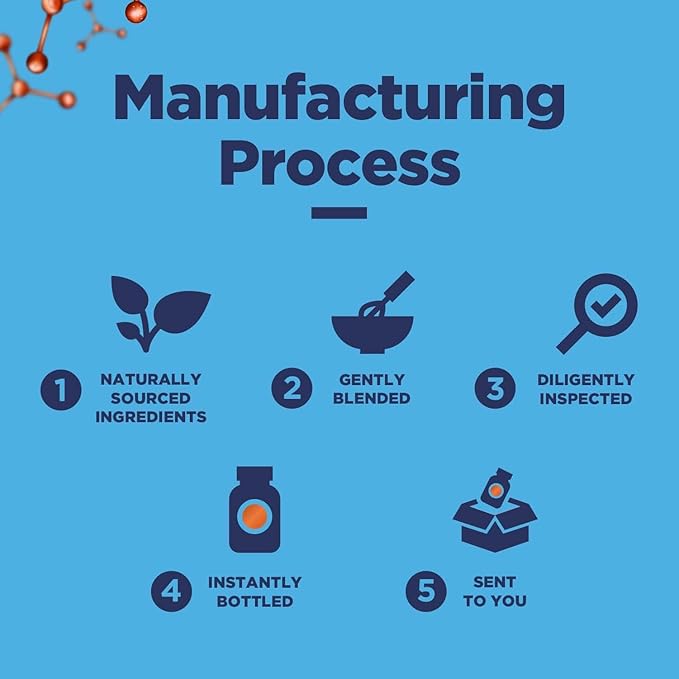 Manufacturing Process

1 NATURALLY SOURCED INGREDIENTS

2 GENTLY BLENDED

3 DILIGENTLY INSPECTED

4 INSTANTLY BOTTLED

5 SENT TO YOU