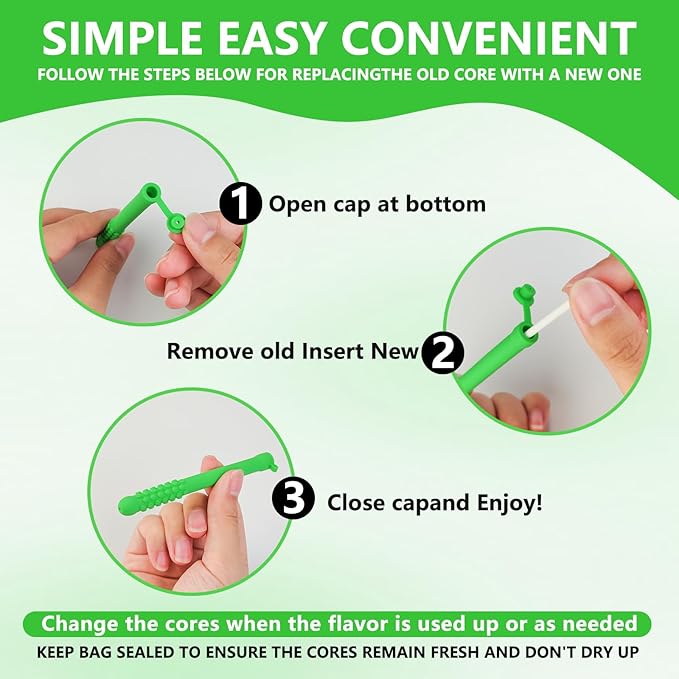 SIMPLE EASY CONVENIENT
FOLLOW THE STEPS BELOW FOR REPLACINGTHE OLD CORE WITH A NEW ONE

1 Open cap at bottom

Remove old Insert New 2

3 Close capand Enjoy!

Change the cores when the flavor is used up or as needed
KEEP BAG SEALED TO ENSURE THE CORES REMAIN FRESH AND DON'T DRY UP