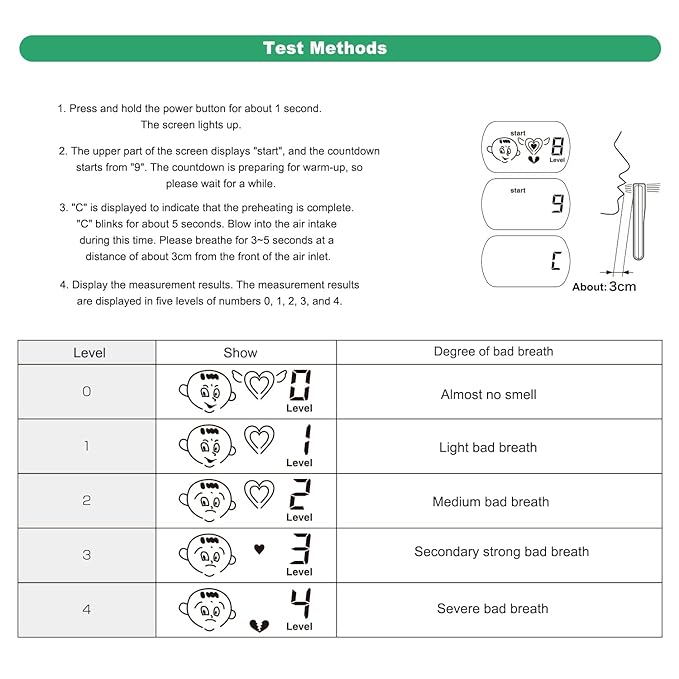 Test Methods

1. Press and hold the power button for about 1 second. The screen lights up.

2. The upper part of the screen displays "start", and the countdown starts from "9". The countdown is preparing for warm-up, so please wait for a while.

3. "C" is displayed to indicate that the preheating is complete. "C" blinks for about 5 seconds. Blow into the air intake during this time. Please breathe for 3~5 seconds at a distance of about 3cm from the front of the air inlet.

4. Display the measurement results. The measurement results are displayed in five levels of numbers 0, 1, 2, 3, and 4.

start
8
Level

start
9

C

About: 3cm

| Level | Show | Degree of bad breath |
|---|---|---|
| 0 | 0 Level | Almost no smell |
| 1 | 1 Level | Light bad breath |
| 2 | 2 Level | Medium bad breath |
| 3 | 3 Level | Secondary strong bad breath |
| 4 | 4 Level | Severe bad breath |