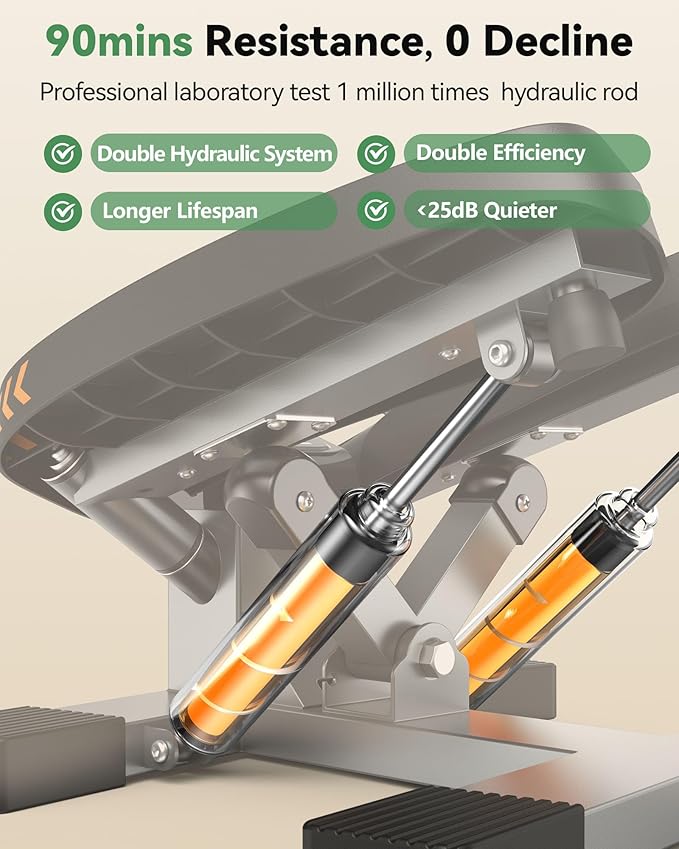 90mins Resistance, 0 Decline

Professional laboratory test 1 million times hydraulic rod

Double Hydraulic System

Double Efficiency

Longer Lifespan

<25dB Quieter