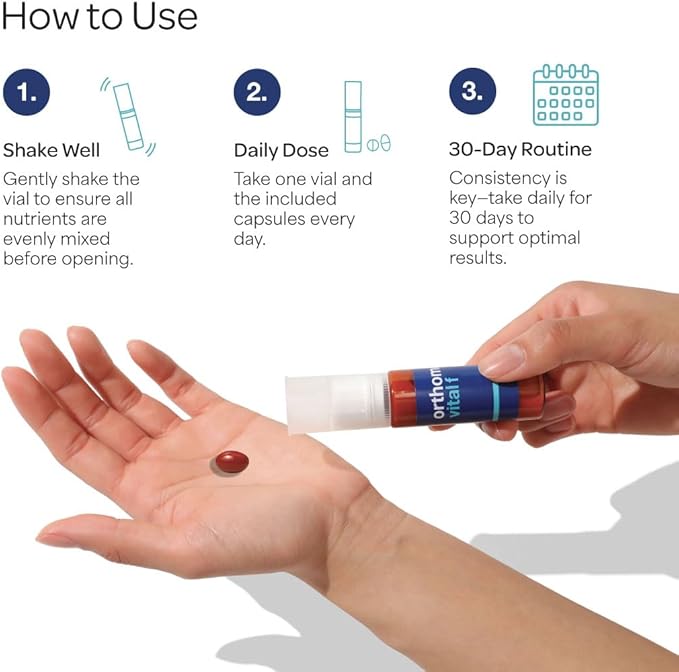 How to Use

1.

Shake Well

Gently shake the vial to ensure all nutrients are evenly mixed before opening.

2.

Daily Dose

Take one vial and the included capsules every day.

3.

30-Day Routine

Consistency is key—take daily for 30 days to support optimal results.

orthom
vital f